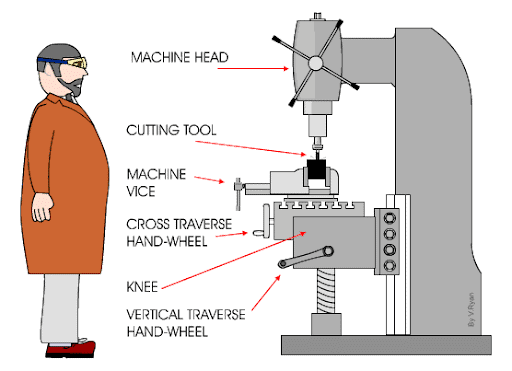 MACHINE HEAD

CUTTING TOOL

MACHINE VICE

CROSS TRAVERSE HAND-WHEEL

KNEE

VERTICAL TRAVERSE HAND-WHEEL

By V.Ryan